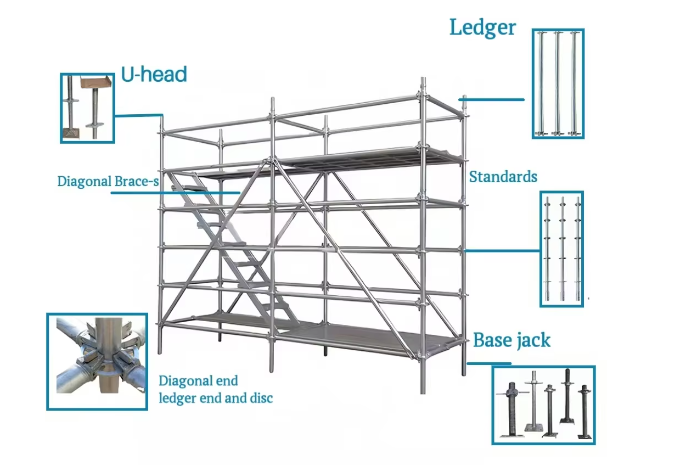 Ledger

U-head

Diagonal Brace-s

Standards

Base jack

Diagonal end ledger end and disc